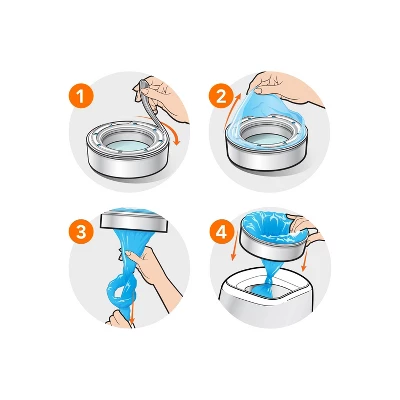 1

2

3

4